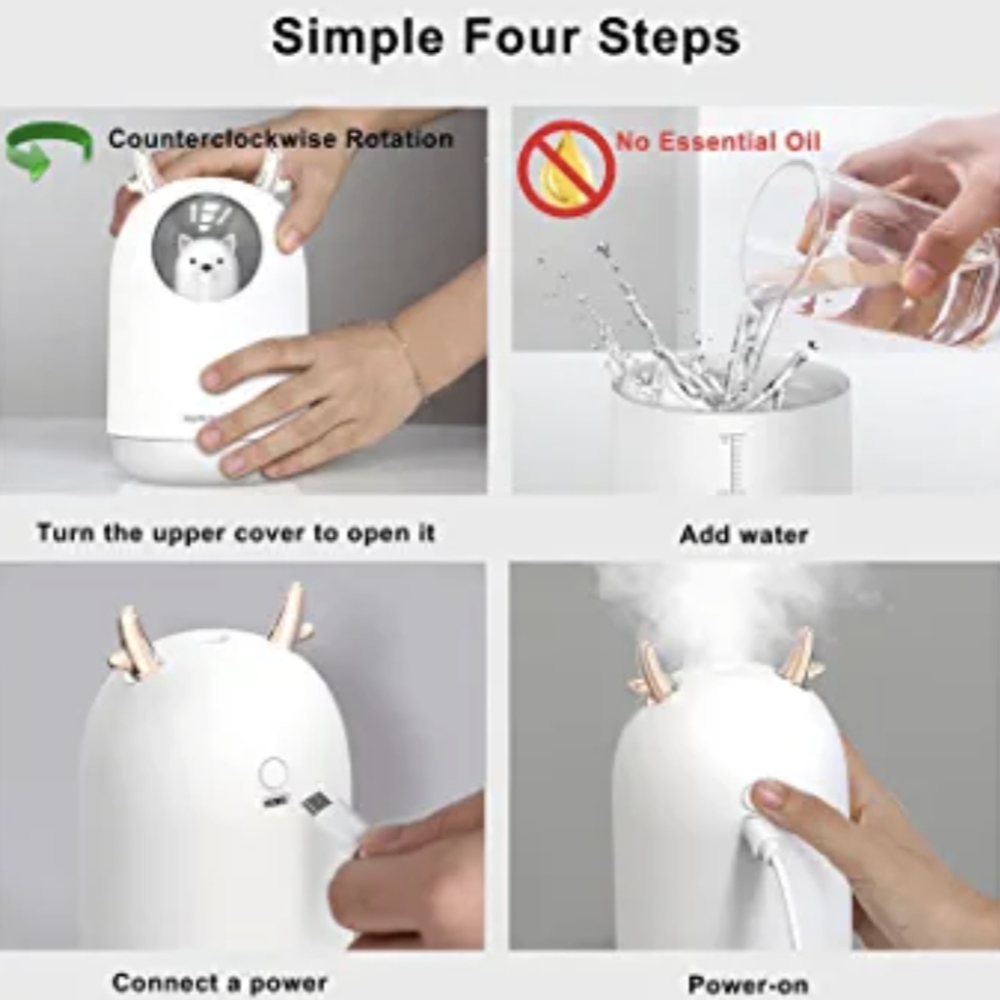 Simple Four Steps

Counterclockwise Rotation

No Essential Oil

Turn the upper cover to open it

Add water

Connect a power

Power-on